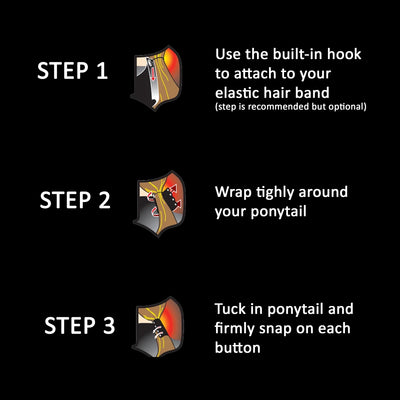 STEP 1

Use the built-in hook to attach to your elastic hair band
(step is recommended but optional)

STEP 2

Wrap tighly around your ponytail

STEP 3

Tuck in ponytail and firmly snap on each button