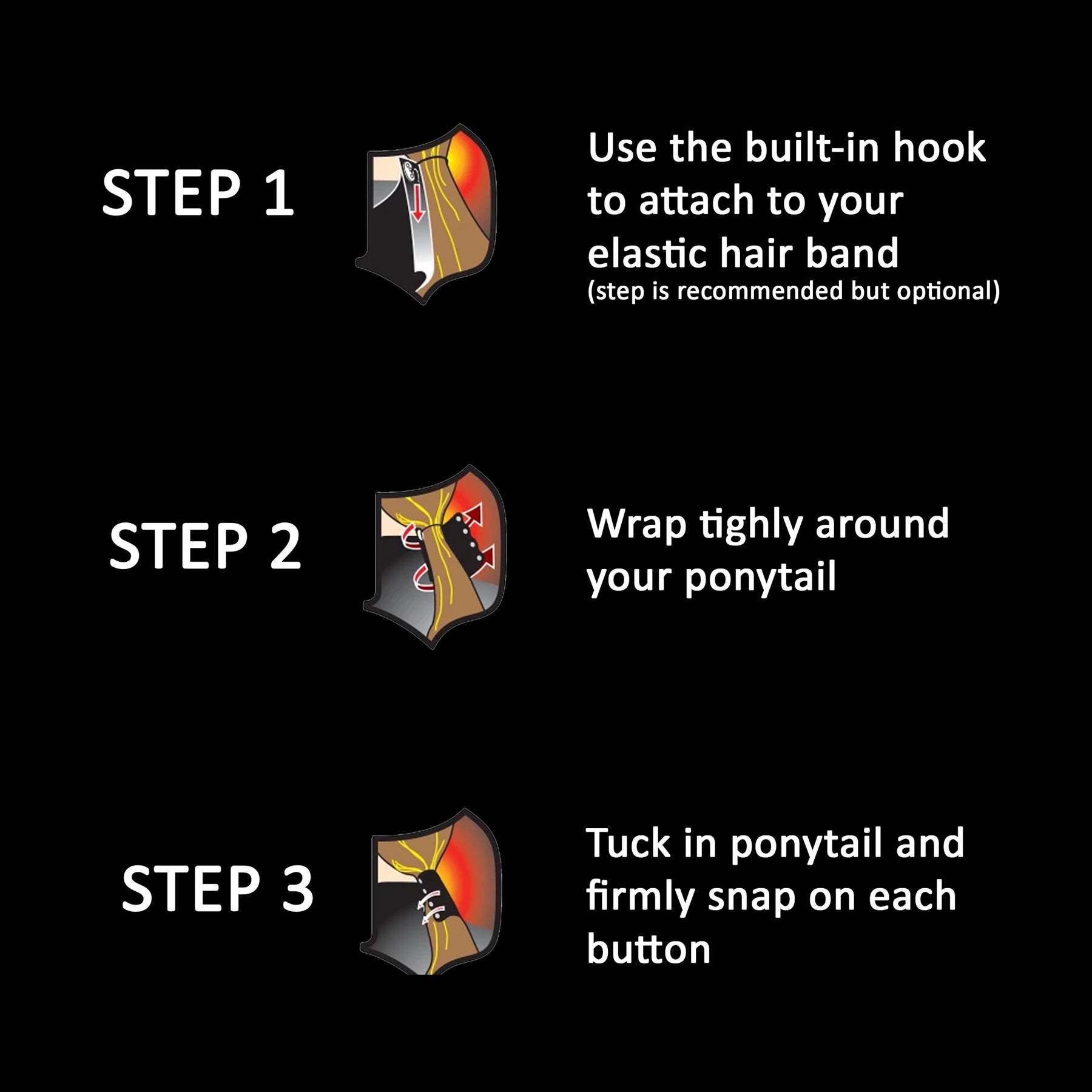 STEP 1

Use the built-in hook to attach to your elastic hair band
(step is recommended but optional)

STEP 2

Wrap tighly around your ponytail

STEP 3

Tuck in ponytail and firmly snap on each button