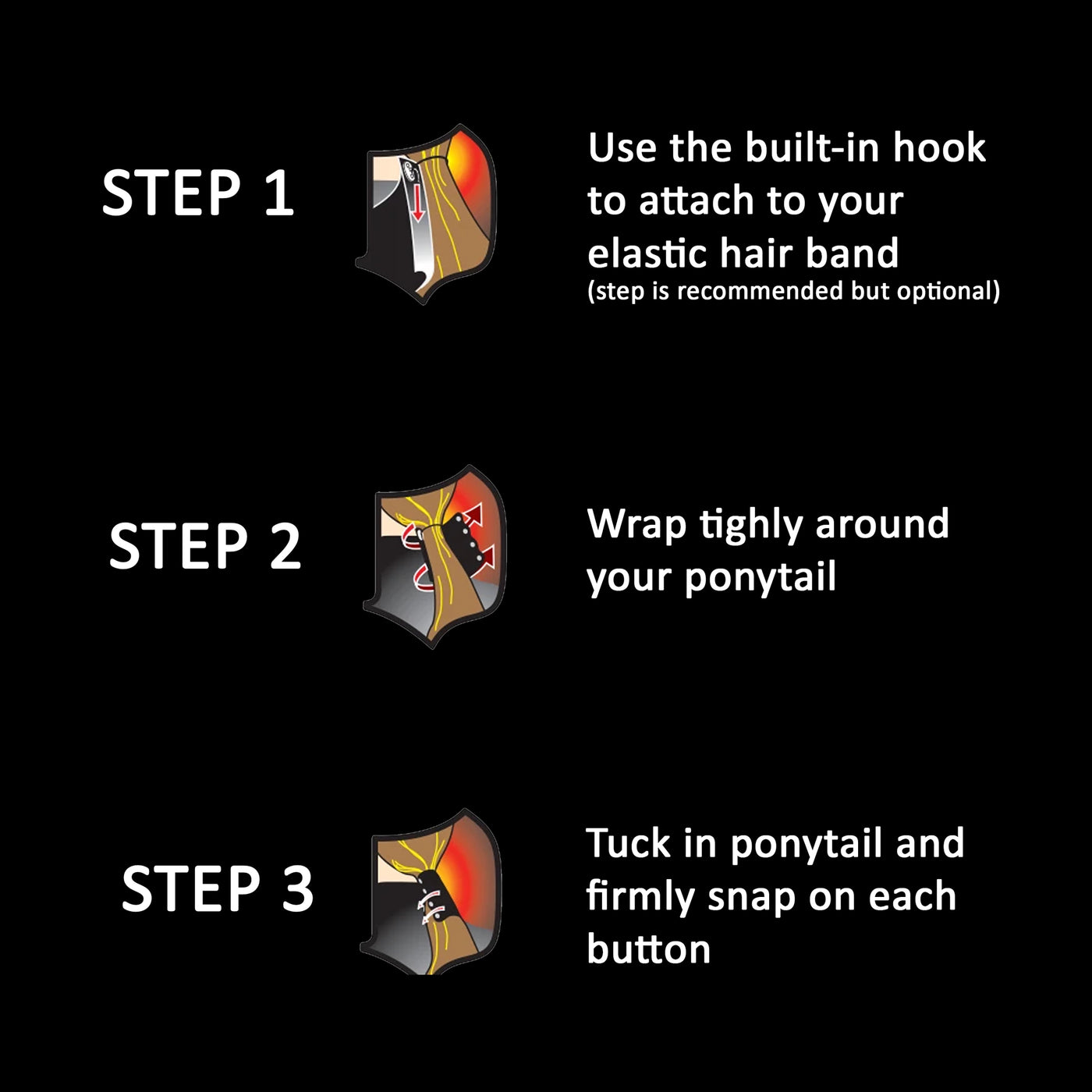 STEP 1

Use the built-in hook to attach to your elastic hair band
(step is recommended but optional)

STEP 2

Wrap tighly around your ponytail

STEP 3

Tuck in ponytail and firmly snap on each button