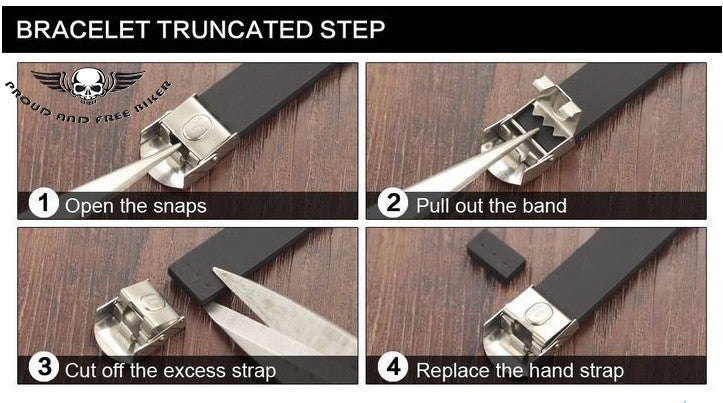 BRACELET TRUNCATED STEP

PROUD AND FREE BIKER

1 Open the snaps

2 Pull out the band

3 Cut off the excess strap

4 Replace the hand strap